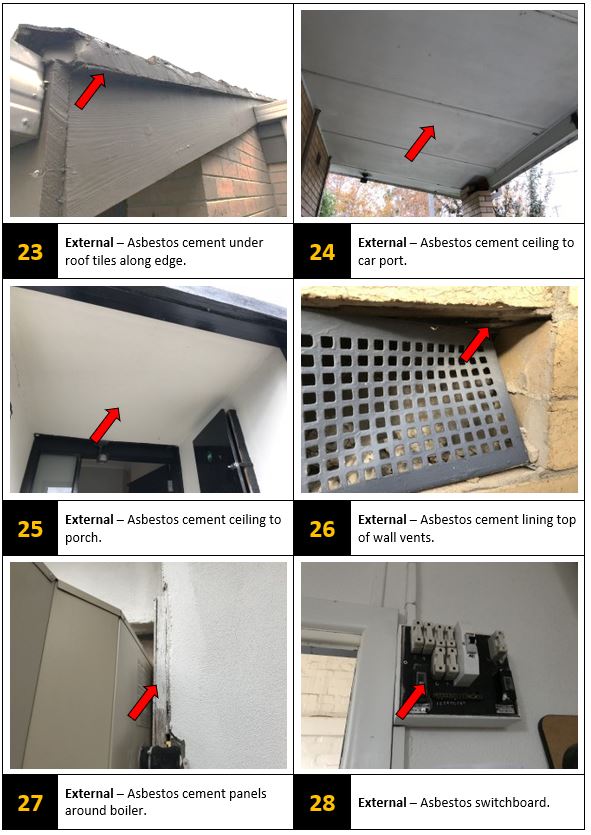 23 External – Asbestos cement under roof tiles along edge.

24 External – Asbestos cement ceiling to car port.

25 External – Asbestos cement ceiling to porch.

26 External – Asbestos cement lining top of wall vents.

27 External – Asbestos cement panels around boiler.

28 External – Asbestos switchboard.